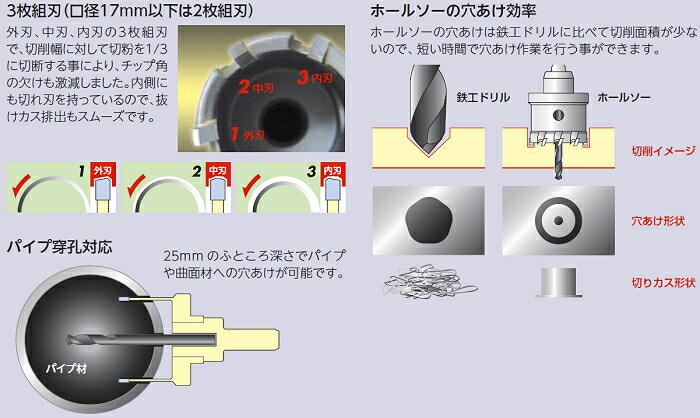 3枚組刃(口径17mm以下は2枚組刃)

外刃、中刃、内刃の3枚組刃で、切削幅に対して切粉を1/3に切断する事により、チップ角の欠けも激減しました。内側にも切れ刃を持っているので、抜けカス排出もスムーズです。

2 中刃
3 内刃
1 外刃

1 外刃
2 中刃
3 内刃

パイプ穿孔対応

25mm のふところ深さでパイプや曲面材への穴あけが可能です。

パイプ材

ホールソーの穴あけ効率

ホールソーの穴あけは鉄工ドリルに比べて切削面積が少ないので、短い時間で穴あけ作業を行う事ができます。

鉄工ドリル
ホールソー

切削イメージ

穴あけ形状

切りカス形状