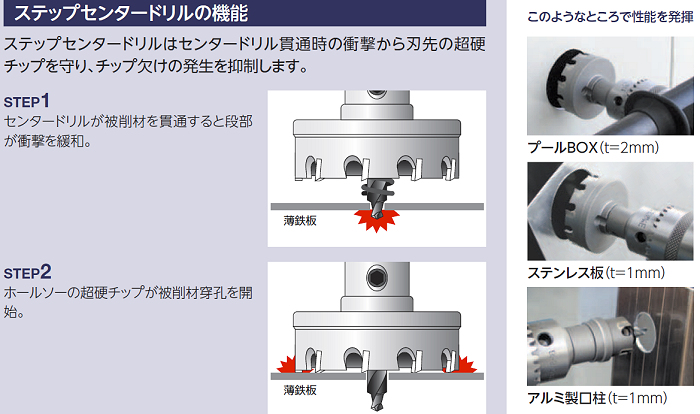 ステップセンタードリルの機能

ステップセンタードリルはセンタードリル貫通時の衝撃から刃先の超硬チップを守り、チップ欠けの発生を抑制します。

STEP1
センタードリルが被削材を貫通すると段部が衝撃を緩和。

薄鉄板

STEP2
ホールソーの超硬チップが被削材穿孔を開始。

薄鉄板

このようなところで性能を発揮

プールBOX(t=2mm)

ステンレス板(t=1mm)

アルミ製口柱(t=1mm)