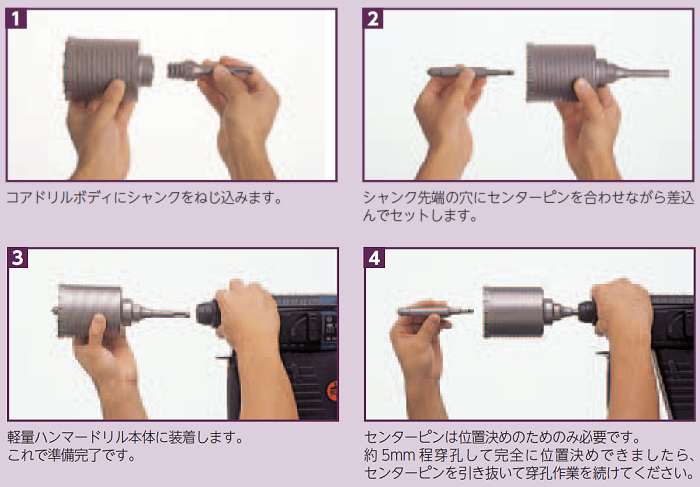 1

コアドリルボディにシャンクをねじ込みます。

2

シャンク先端の穴にセンターピンを合わせながら差込んでセットします。

3

軽量ハンマードリル本体に装着します。
これで準備完了です。

4

センターピンは位置決めのためのみ必要です。
約 5mm 程穿孔して完全に位置決めできましたら、センターピンを引き抜いて穿孔作業を続けてください。