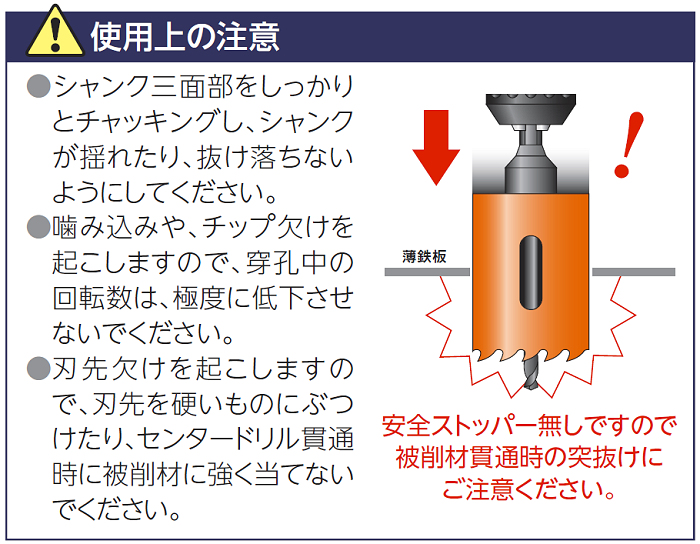 使用上の注意

●シャンク三面部をしっかりとチャッキングし、シャンクが揺れたり、抜け落ちないようにしてください。

●噛み込みや、チップ欠けを起こしますので、穿孔中の回転数は、極度に低下させないでください。

●刃先欠けを起こしますので、刃先を硬いものにぶつけたり、センタードリル貫通時に被削材に強く当てないでください。

!

薄鉄板

安全ストッパー無しですので被削材貫通時の突抜けにご注意ください。