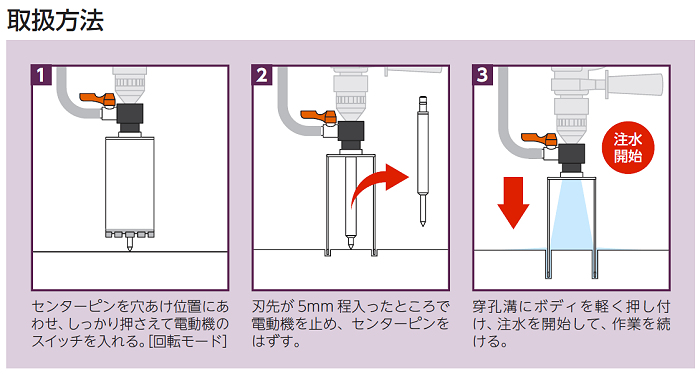 取扱方法

1

センターピンを穴あけ位置にあわせ、しっかり押さえて電動機のスイッチを入れる。[回転モード]

2

刃先が 5mm 程入ったところで電動機を止め、センターピンをはずす。

3

注水開始

穿孔溝にボディを軽く押し付け、注水を開始して、作業を続ける。