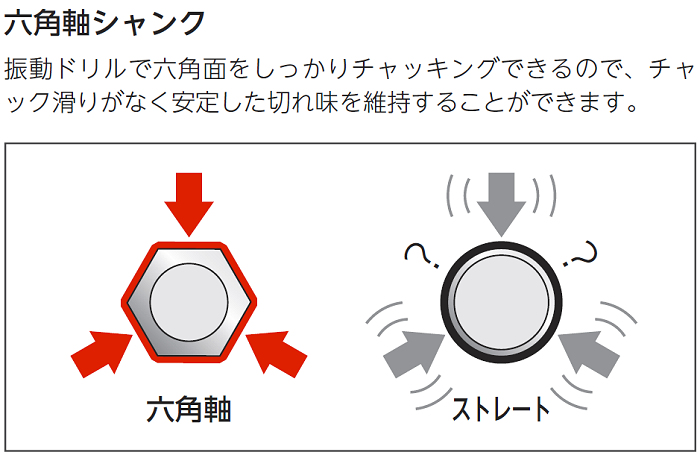 六角軸シャンク

振動ドリルで六角面をしっかりチャッキングできるので、チャック滑りがなく安定した切れ味を維持することができます。

六角軸

ストレート