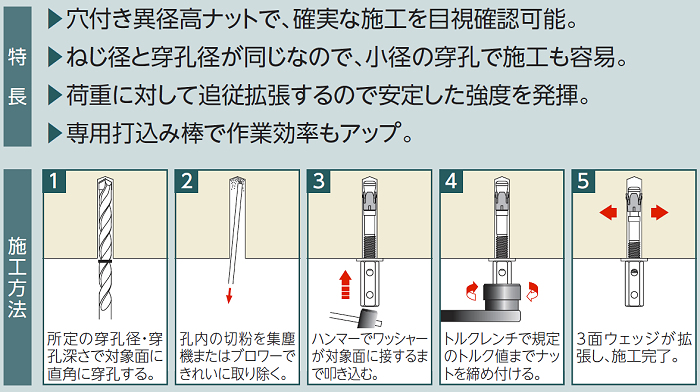 特長

▶穴付き異径高ナットで、確実な施工を目視確認可能。
▶ねじ径と穿孔径が同じなので、小径の穿孔で施工も容易。
▶荷重に対して追従拡張するので安定した強度を発揮。
▶専用打込み棒で作業効率もアップ。

施工方法

1
所定の穿孔径･穿孔深さで対象面に直角に穿孔する。

2
孔内の切粉を集塵機またはブロワーできれいに取り除く。

3
ハンマーでワッシャーが対象面に接するまで叩き込む。

4
トルクレンチで規定のトルク値までナットを締め付ける。

5
3面ウェッジが拡張し、施工完了。